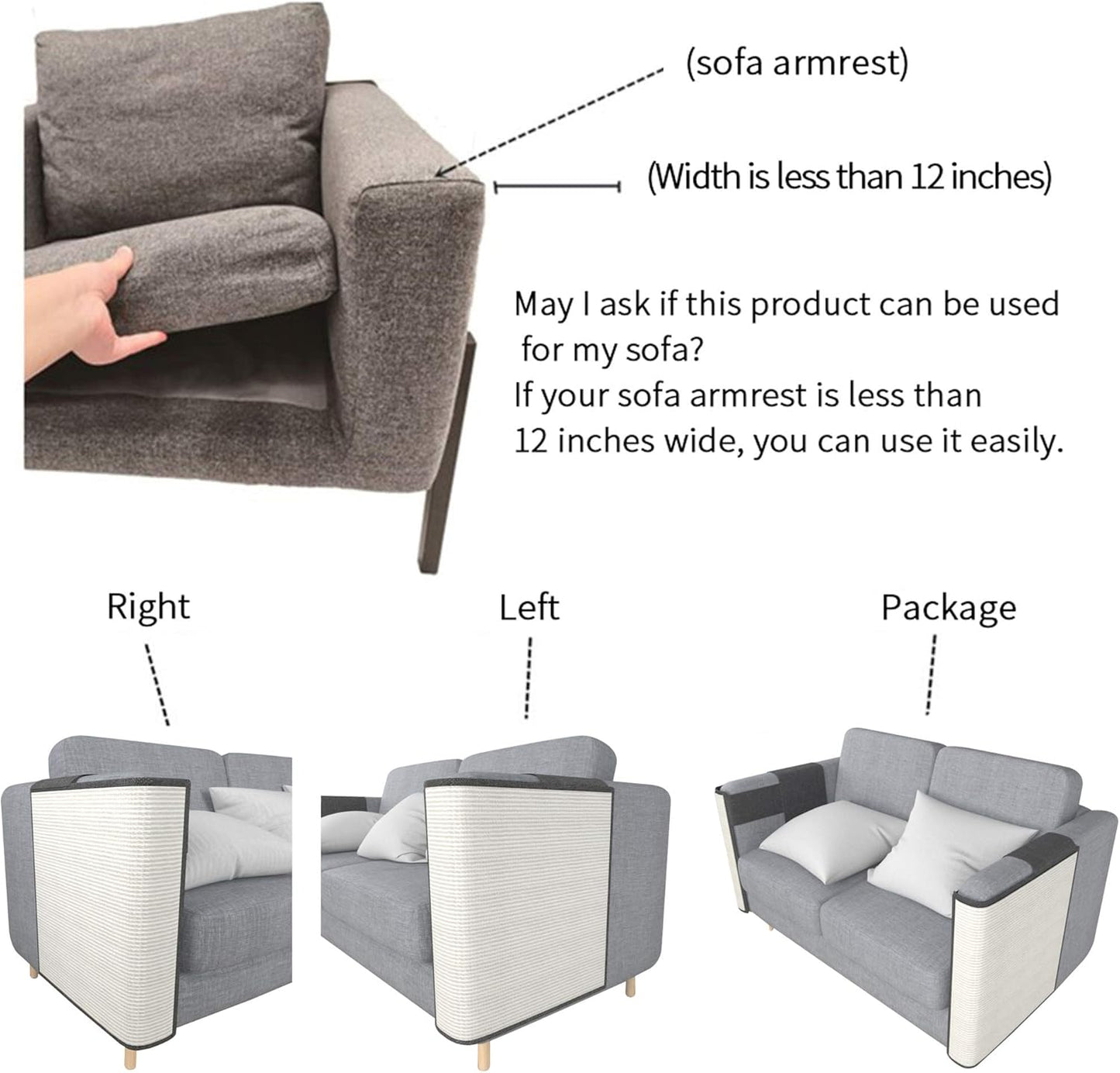 (sofa armrest)

(Width is less than 12 inches)

May I ask if this product can be used for my sofa?
If your sofa armrest is less than 12 inches wide, you can use it easily.

Right

Left

Package